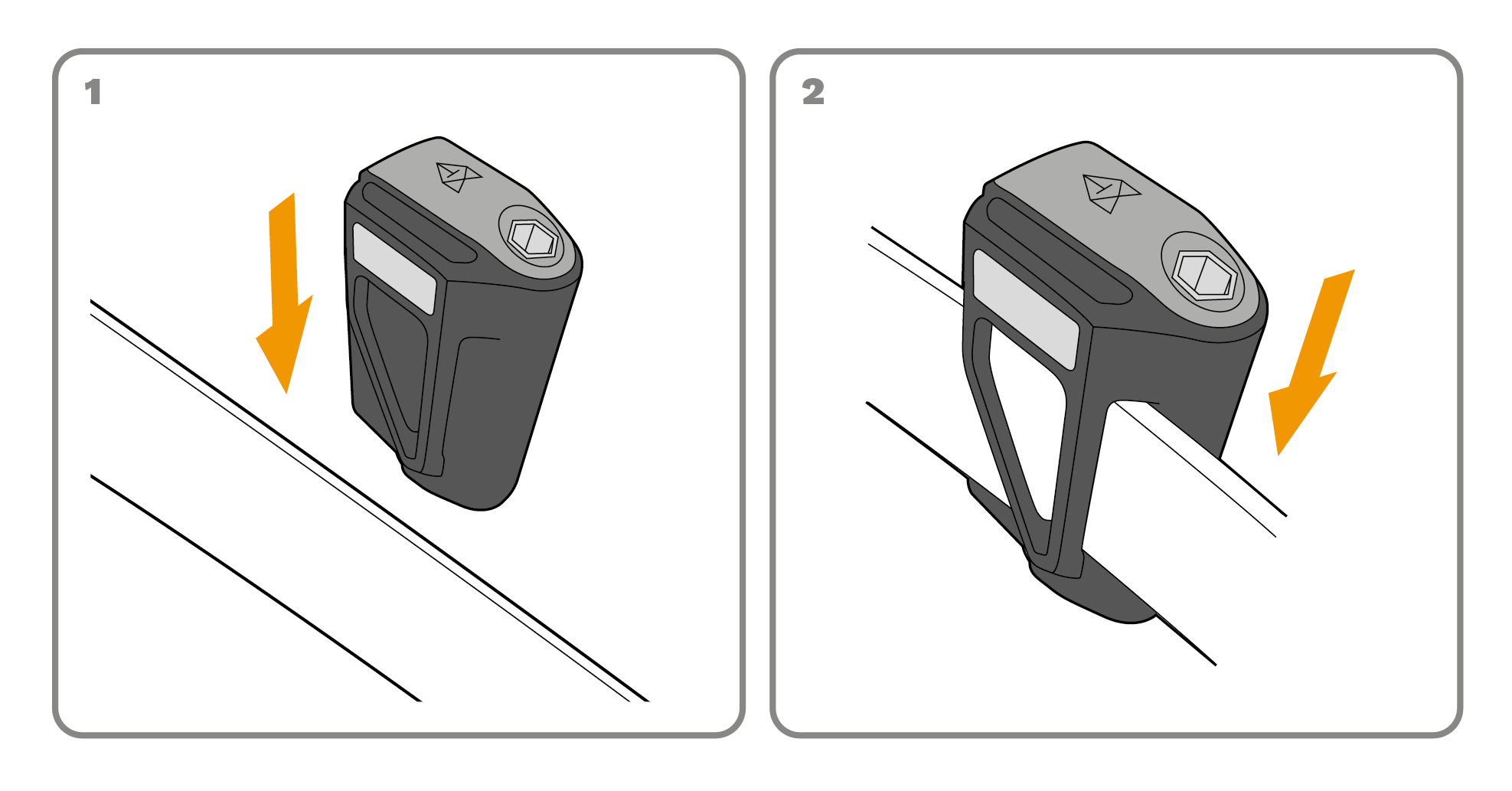 1

2