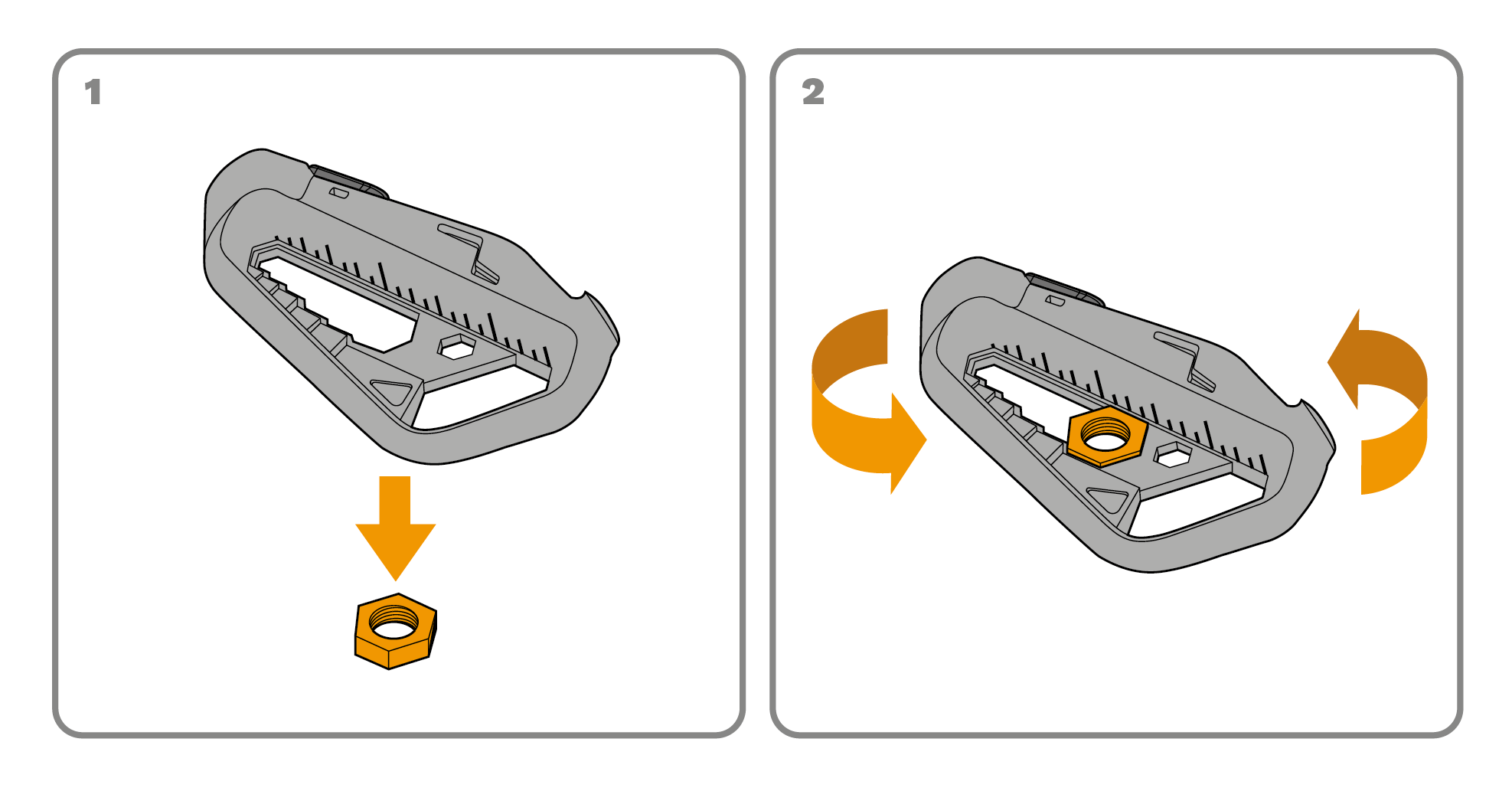 1

2