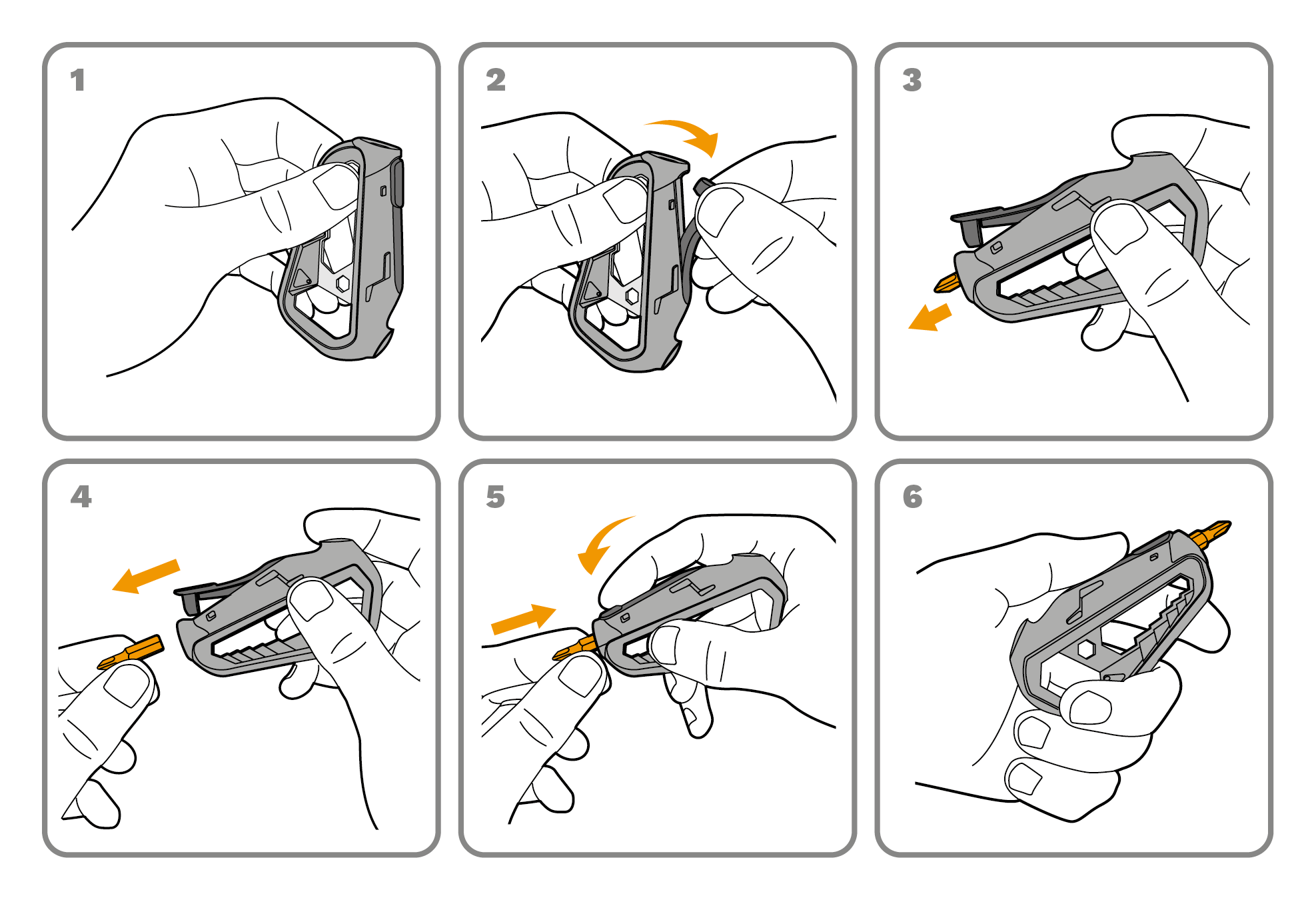 1

2

3

4

5

6