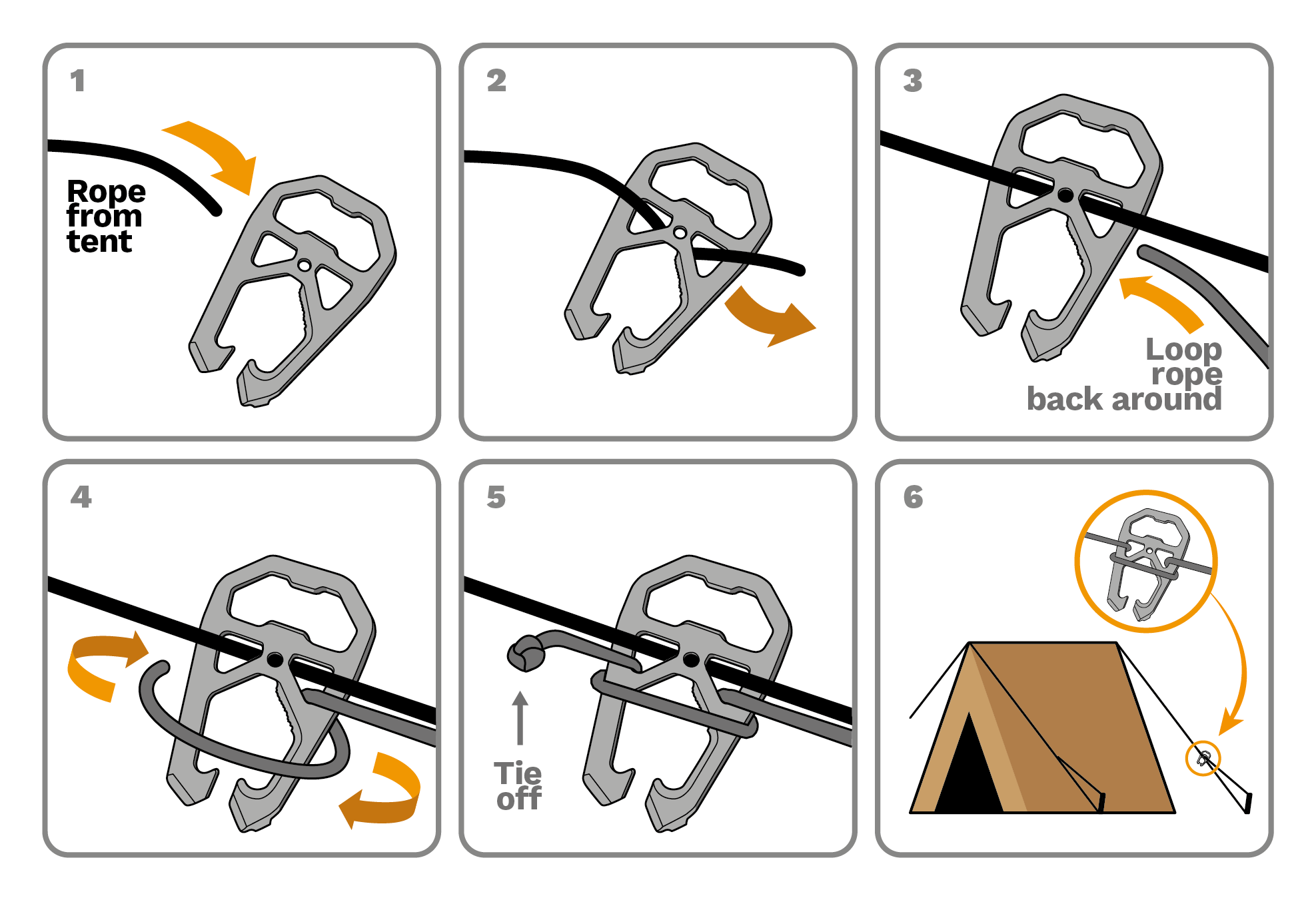 1

Rope from tent

2

3

Loop rope back around

4

5

Tie off

6