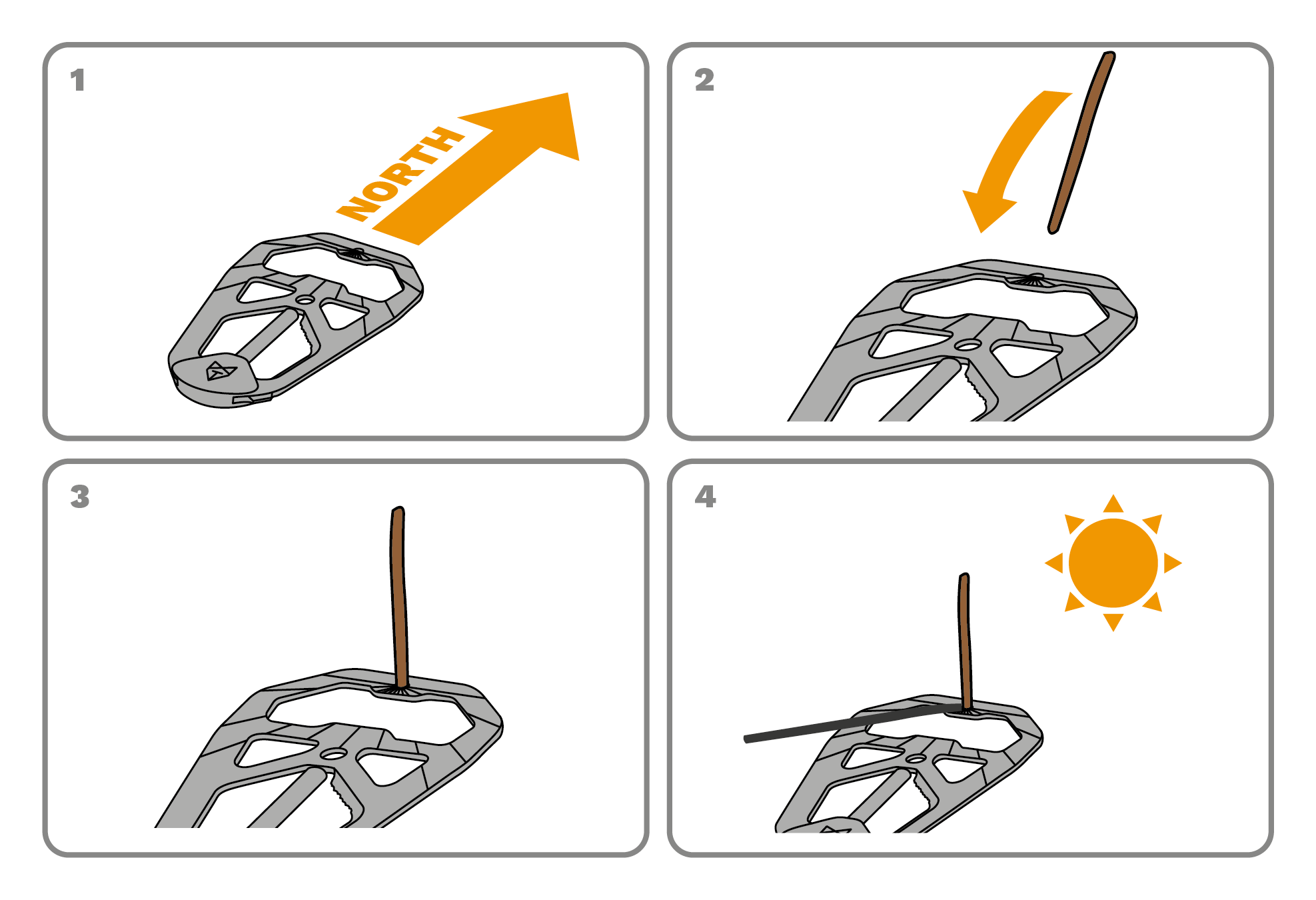 1

NORTH

2

3

4