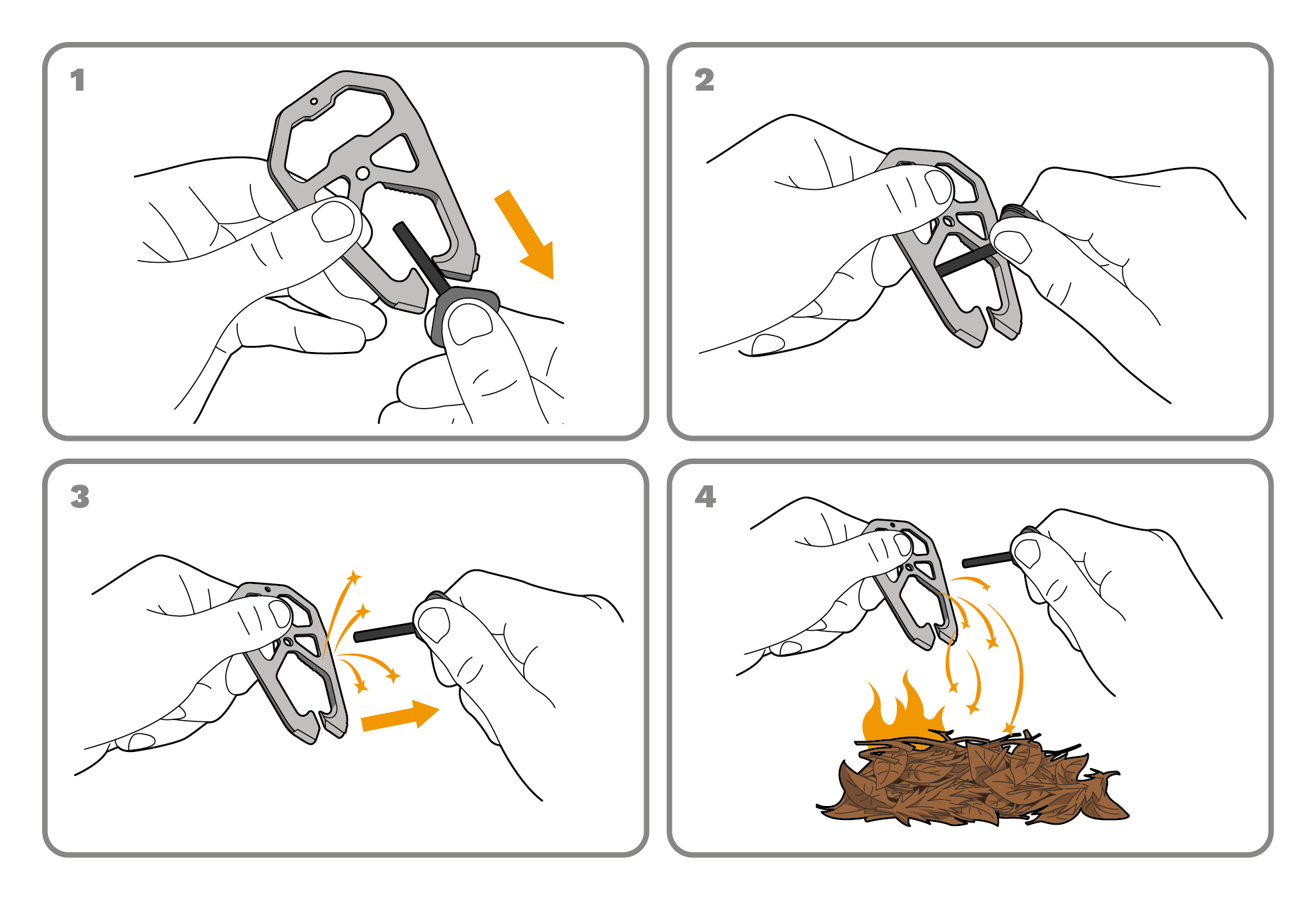 1

2

3

4